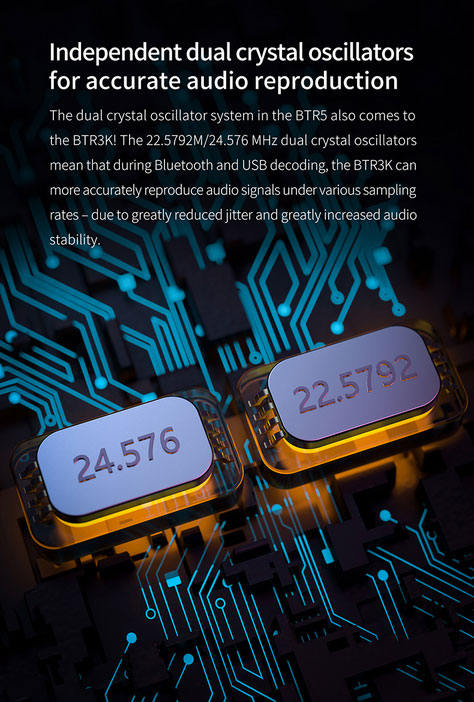 Independent dual crystal oscillators for accurate audio reproduction

The dual crystal oscillator system in the BTR5 also comes to the BTR3K! The 22.5792M/24.576 MHz dual crystal oscillators mean that during Bluetooth and USB decoding, the BTR3K can more accurately reproduce audio signals under various sampling rates – due to greatly reduced jitter and greatly increased audio stability.

24.576

22.5792